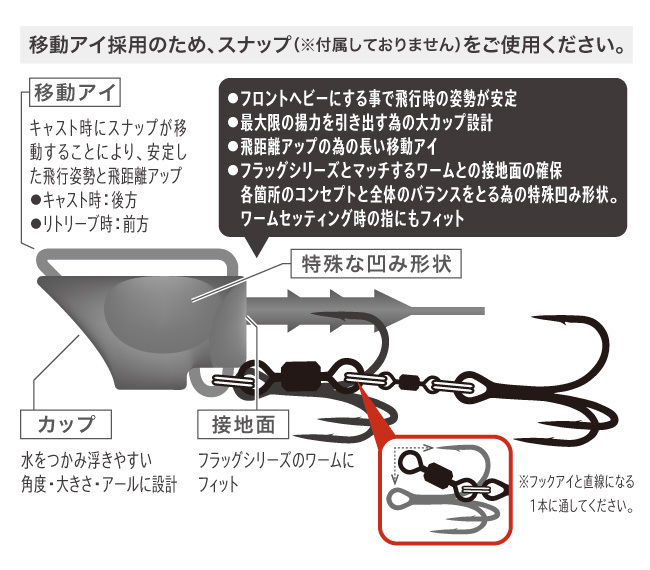 移動アイ採用のため、スナップ(※付属しておりません)をご使用ください。

移動アイ

キャスト時にスナップが移動することにより、安定した飛行姿勢と飛距離アップ
●キャスト時：後方
●リトリーブ時：前方

●フロントヘビーにする事で飛行時の姿勢が安定
●最大限の揚力を引き出す為の大カップ設計
●飛距離アップの為の長い移動アイ
●フラッグシリーズとマッチするワームとの接地面の確保
各箇所のコンセプトと全体のバランスをとる為の特殊凹み形状。
ワームセッティング時の指にもフィット

特殊な凹み形状

カップ

水をつかみ浮きやすい角度・大きさ・アールに設計

接地面

フラッグシリーズのワームにフィット

※フックアイと直線になる1本に通してください。